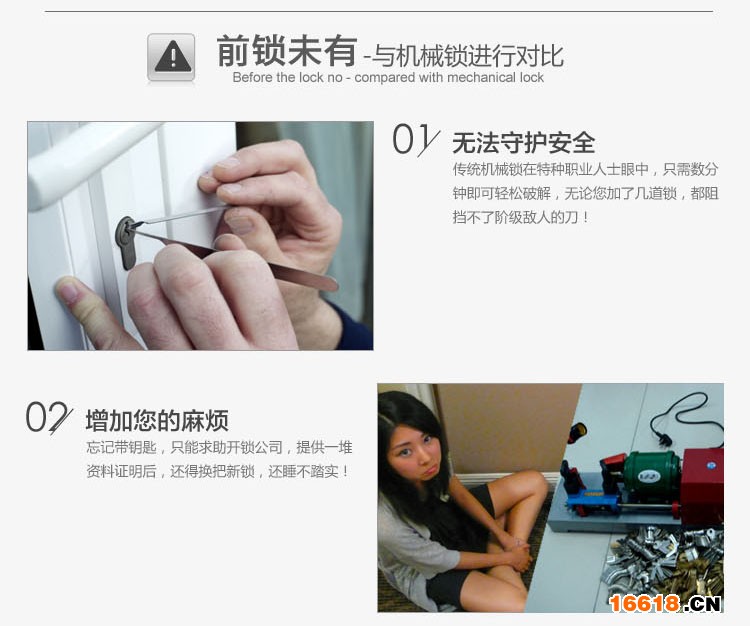 前锁未有 -与机械锁进行对比
Before the lock no - compared with mechanical lock

01 无法守护安全
传统机械锁在特种职业人士眼中，只需数分钟即可轻松破解，无论您加了几道锁，都阻挡不了阶级敌人的刀！

02 增加您的麻烦
忘记带钥匙，只能求助开锁公司，提供一堆资料证明后，还得换把新锁，还睡不踏实！

16618.CN