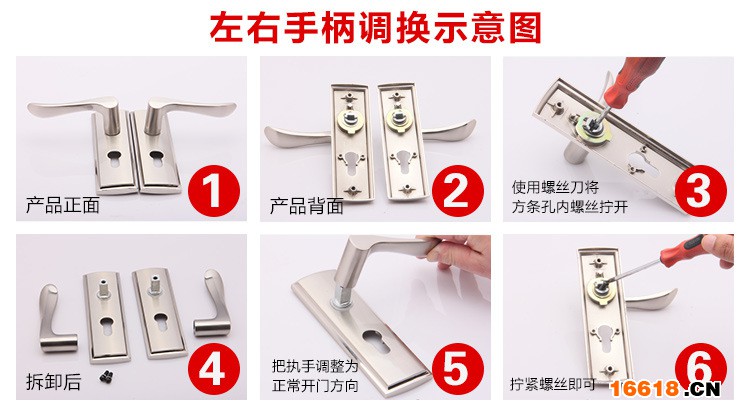 左右手柄调换示意图

产品正面
1

产品背面
2

使用螺丝刀将方条孔内螺丝拧开
3

拆卸后
4

把执手调整为正常开门方向
5

拧紧螺丝即可
6

16618.CN