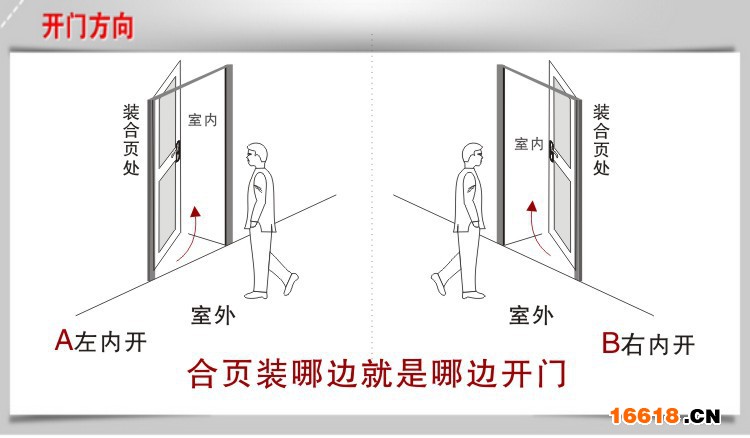 开门方向

装合页处

室内

室外

A左内开

室内

装合页处

室外

B右内开

合页装哪边就是哪边开门

16618.CN