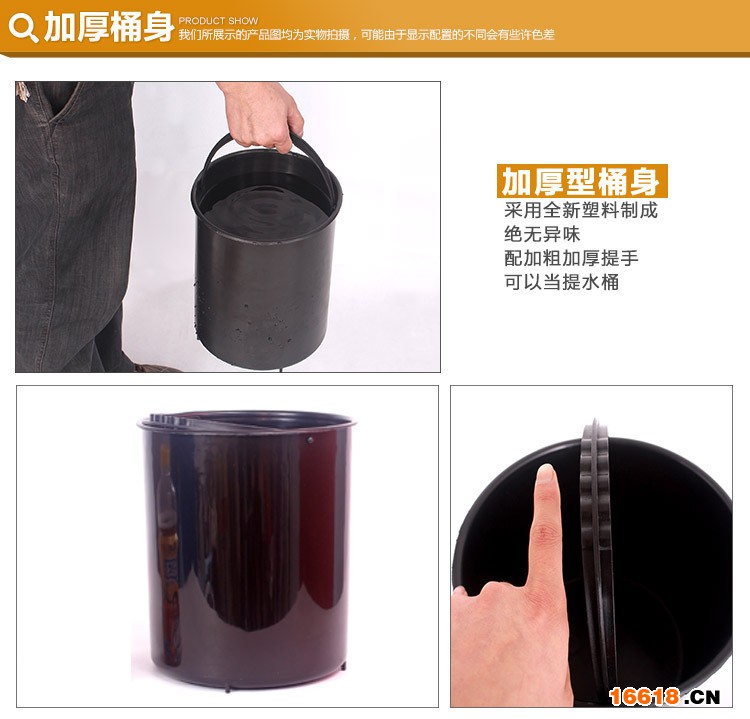 加厚桶身 PRODUCT SHOW
我们所展示的产品图均为实物拍摄，可能由于显示配置的不同会有些许色差

加厚型桶身
采用全新塑料制成
绝无异味
配加粗加厚提手
可以当提水桶

16618.CN