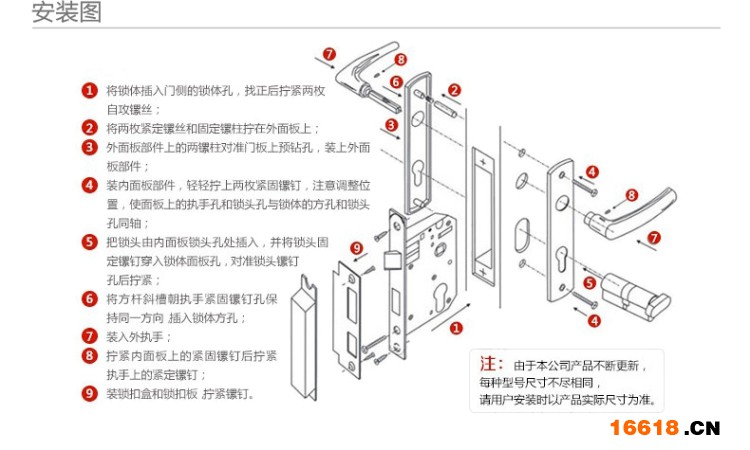 安装图

1 将锁体插入门侧的锁体孔，找正后拧紧两枚自攻镙丝；

2 将两枚紧定镙丝和固定镙柱拧在外面板上；

3 外面板部件上的两镙柱对准门板上预钻孔，装上外面板部件；

4 装内面板部件，轻轻拧上两枚紧固镙钉，注意调整位置，使面板上的执手孔和锁头孔与锁体的方孔和锁头孔同轴；

5 把锁头由内面板锁头孔处插入，并将锁头固定镙钉穿入锁体面板孔，对准锁头镙钉孔后拧紧；

6 将方杆斜槽朝执手紧固镙钉孔保持同一方向，插入锁体方孔；

7 装入外执手；

8 拧紧内面板上的紧固镙钉后拧紧执手上的紧定镙钉；

9 装锁扣盒和锁扣板，拧紧镙钉。

7 8 6 2 3 9 1 4 8 7 5 4

注：由于本公司产品不断更新，每种型号尺寸不尽相同，请用户安装时以产品实际尺寸为准。

16618.CN